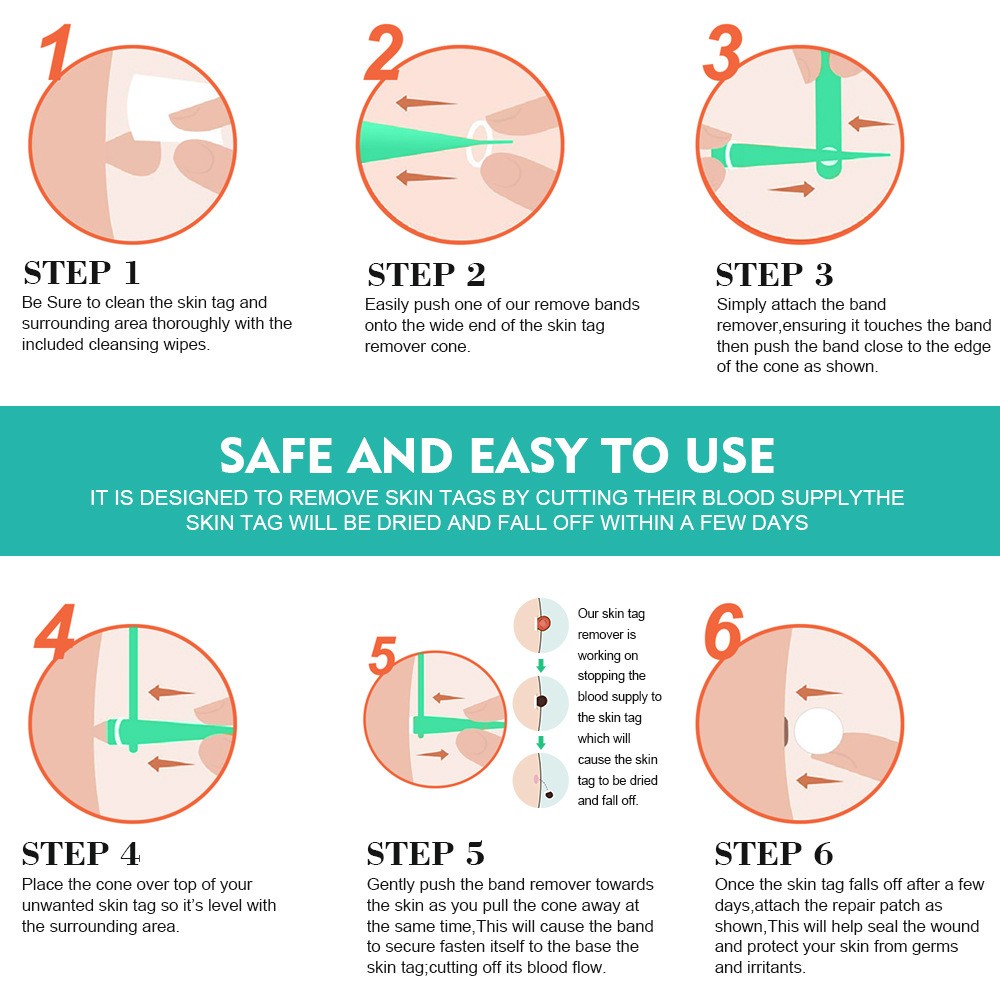 1

STEP 1
Be Sure to clean the skin tag and surrounding area thoroughly with the included cleansing wipes.

2

STEP 2
Easily push one of our remove bands onto the wide end of the skin tag remover cone.

3

STEP 3
Simply attach the band remover,ensuring it touches the band then push the band close to the edge of the cone as shown.

SAFE AND EASY TO USE
IT IS DESIGNED TO REMOVE SKIN TAGS BY CUTTING THEIR BLOOD SUPPLYTHE SKIN TAG WILL BE DRIED AND FALL OFF WITHIN A FEW DAYS

4

STEP 4
Place the cone over top of your unwanted skin tag so it's level with the surrounding area.

5

Our skin tag remover is working on stopping the blood supply to the skin tag which will cause the skin tag to be dried and fall off.

STEP 5
Gently push the band remover towards the skin as you pull the cone away at the same time,This will cause the band to secure fasten itself to the base the skin tag;cutting off its blood flow.

6

STEP 6
Once the skin tag falls off after a few days,attach the repair patch as shown,This will help seal the wound and protect your skin from germs and irritants.