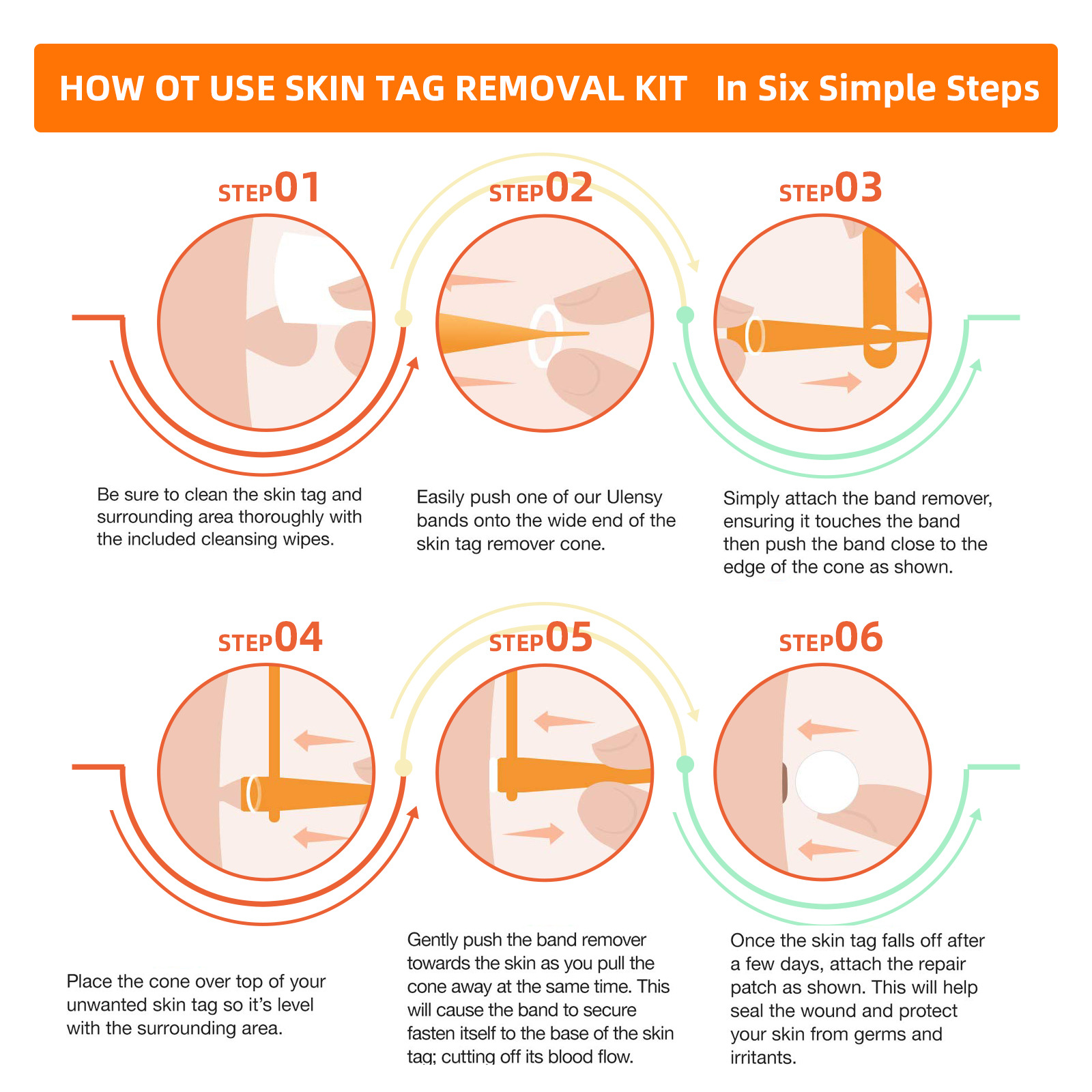 HOW OT USE SKIN TAG REMOVAL KIT In Six Simple Steps

STEP01

Be sure to clean the skin tag and surrounding area thoroughly with the included cleansing wipes.

STEP02

Easily push one of our Ulensy bands onto the wide end of the skin tag remover cone.

STEP03

Simply attach the band remover, ensuring it touches the band then push the band close to the edge of the cone as shown.

STEP04

Place the cone over top of your unwanted skin tag so it's level with the surrounding area.

STEP05

Gently push the band remover towards the skin as you pull the cone away at the same time. This will cause the band to secure fasten itself to the base of the skin tag; cutting off its blood flow.

STEP06

Once the skin tag falls off after a few days, attach the repair patch as shown. This will help seal the wound and protect your skin from germs and irritants.